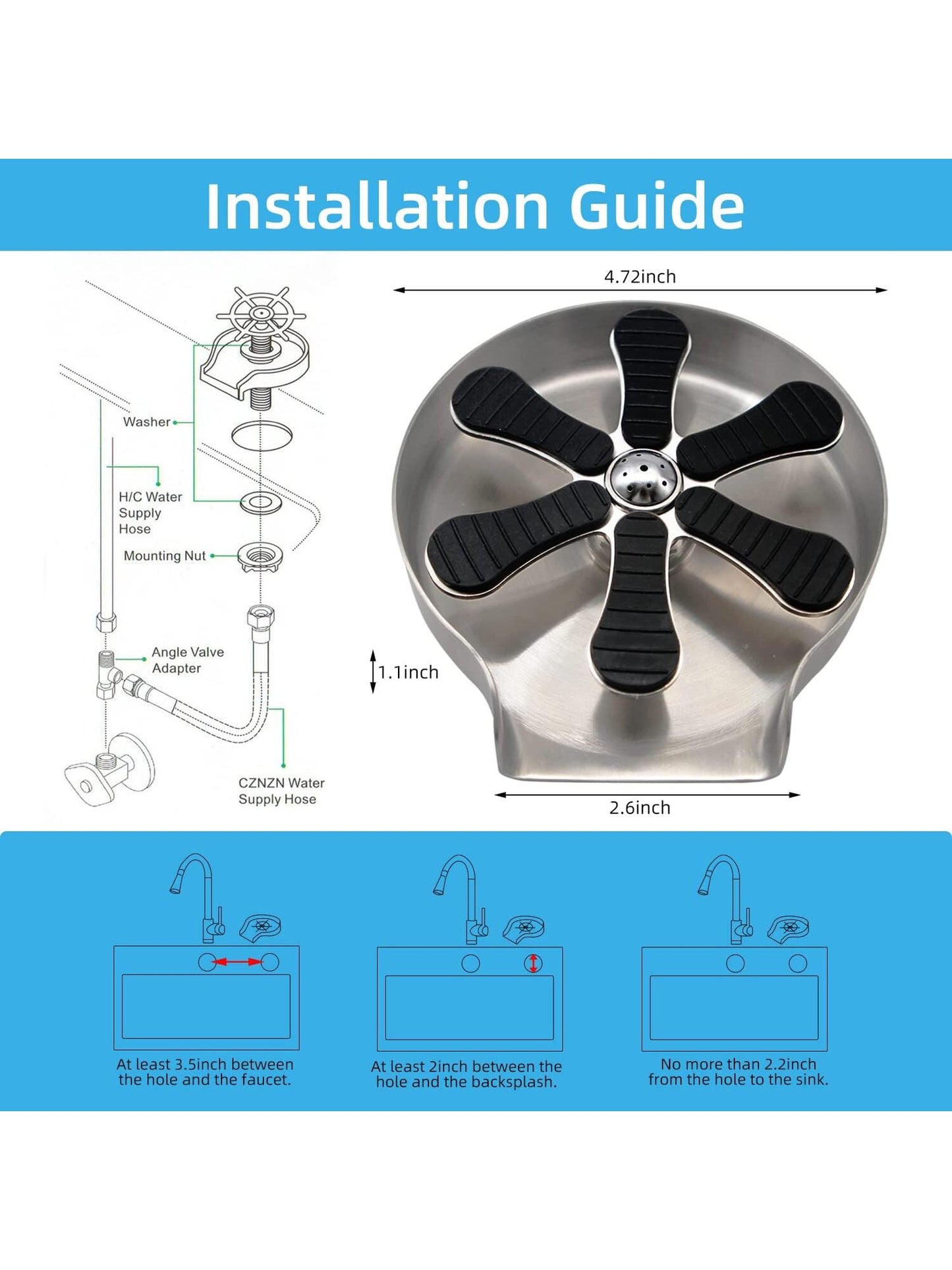 Installation Guide

Washer

H/C Water Supply Hose

Mounting Nut

Angle Valve Adapter

CZNZN Water Supply Hose

4.72inch

1.1inch

2.6inch

At least 3.5inch between the hole and the faucet.

At least 2inch between the hole and the backsplash.

No more than 2.2inch from the hole to the sink.