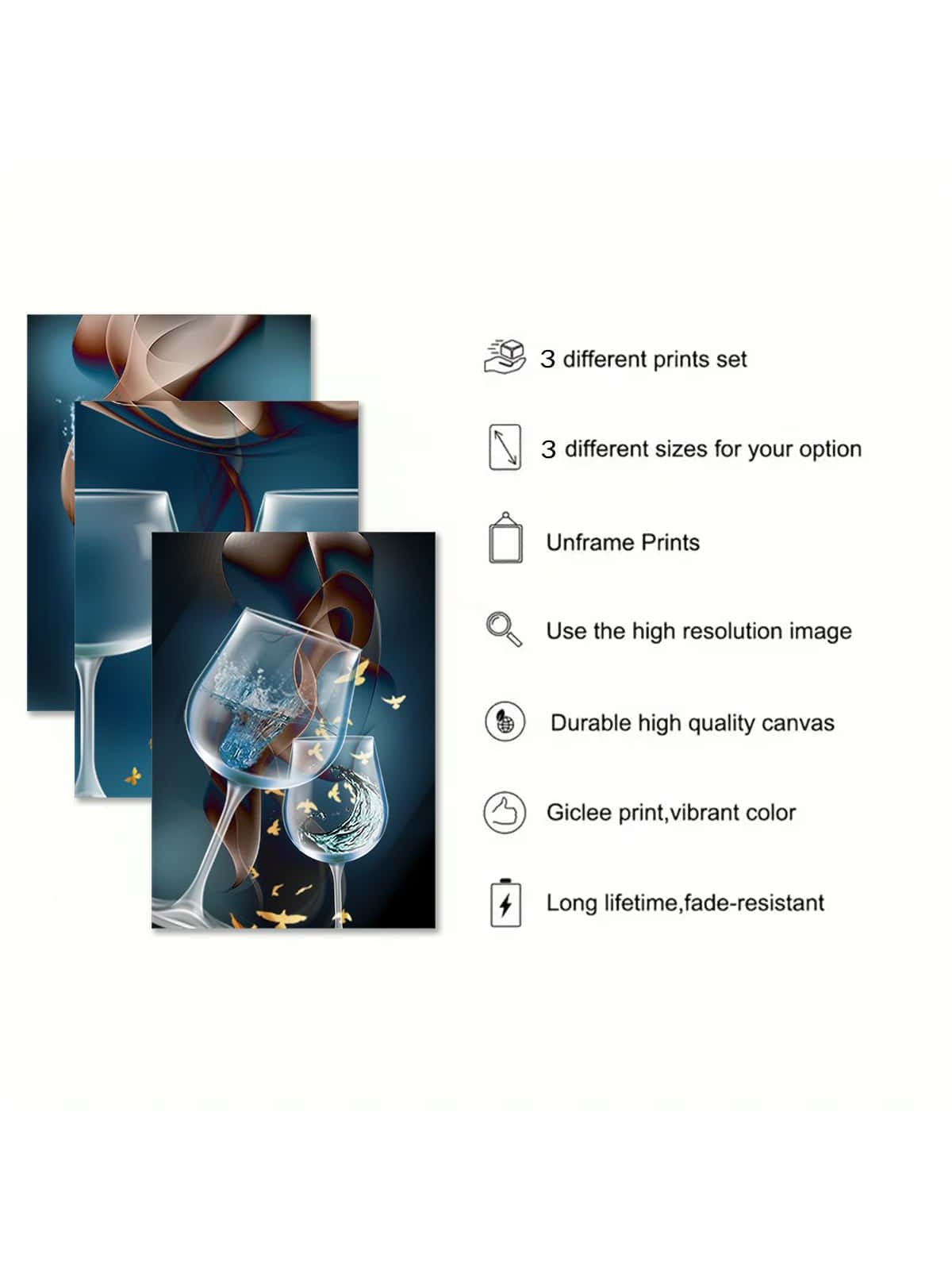 3 different prints set

3 different sizes for your option

Unframe Prints

Use the high resolution image

Durable high quality canvas

Giclee print,vibrant color

Long lifetime,fade-resistant